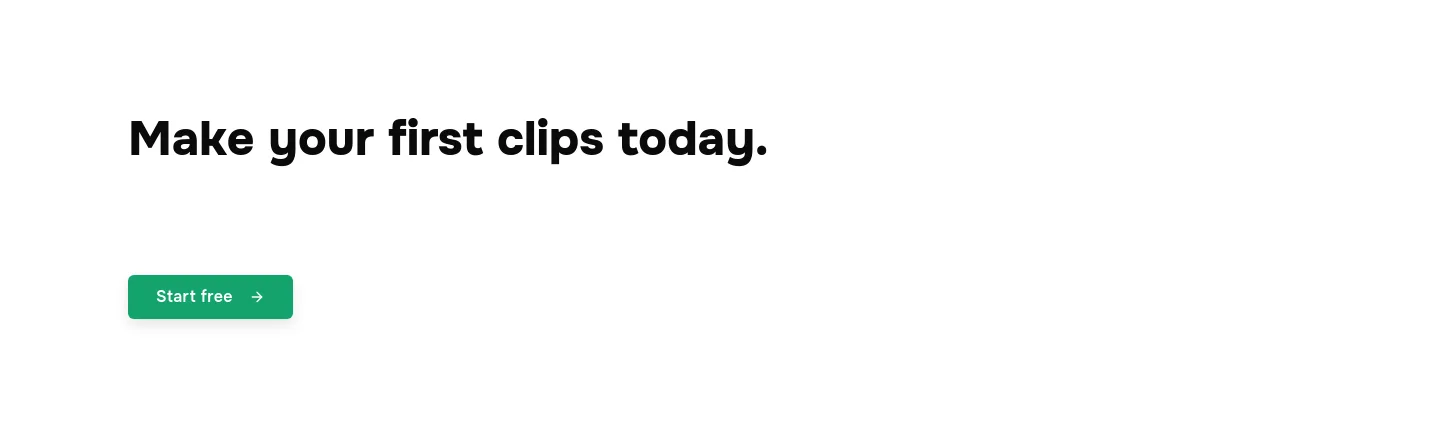 Make your first clips today.

Start free →