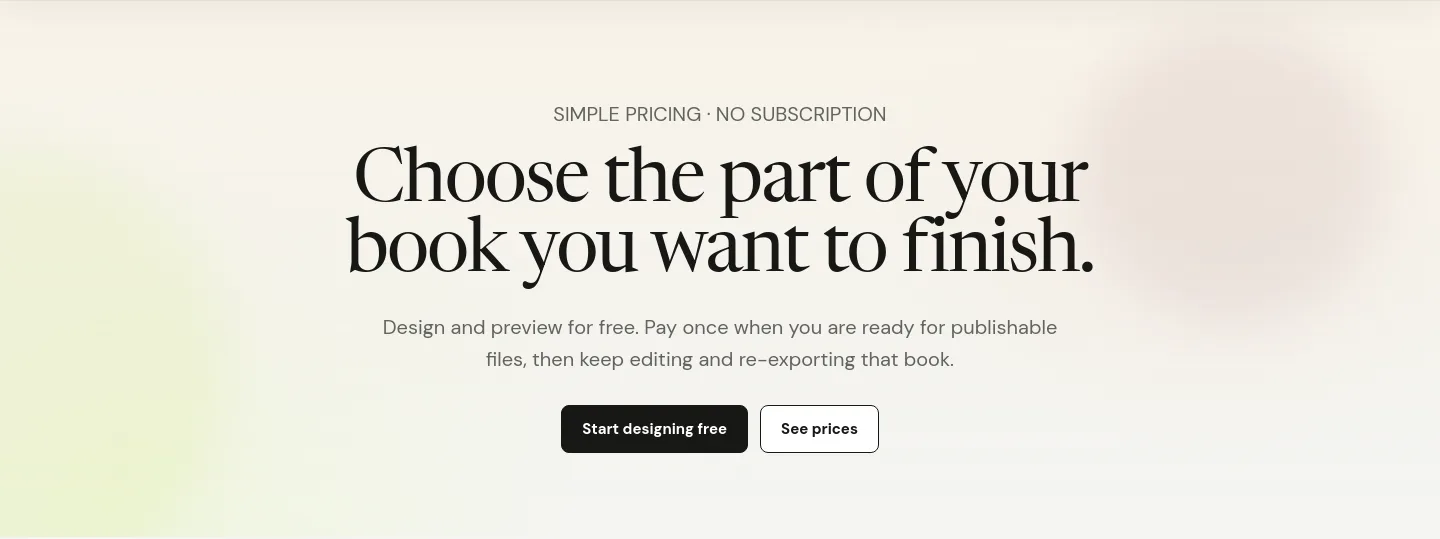 SIMPLE PRICING · NO SUBSCRIPTION

Choose the part of your book you want to finish.

Design and preview for free. Pay once when you are ready for publishable files, then keep editing and re-exporting that book.

Start designing free

See prices