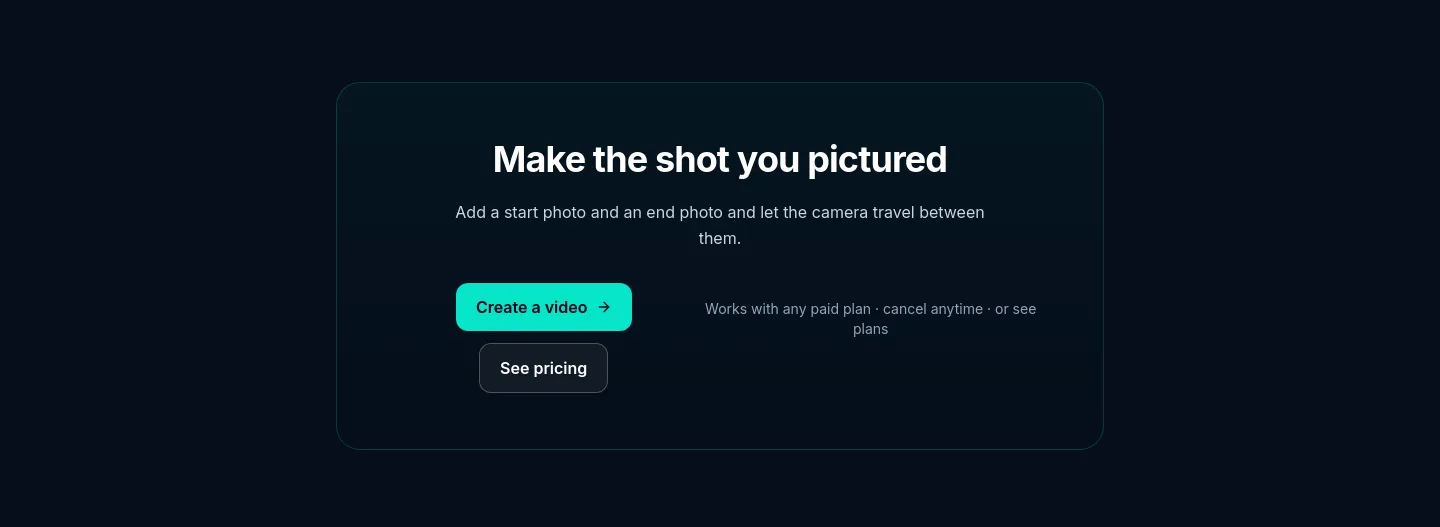 Make the shot you pictured

Add a start photo and an end photo and let the camera travel between them.

Create a video →

See pricing

Works with any paid plan · cancel anytime · or see plans