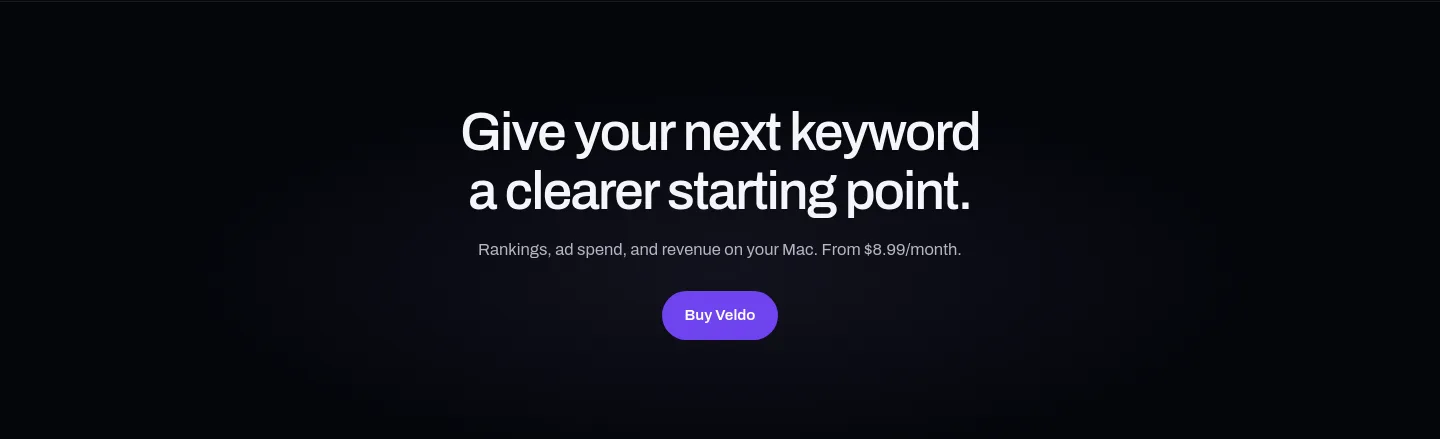 Give your next keyword a clearer starting point.

Rankings, ad spend, and revenue on your Mac. From \$8.99/month.

Buy Veldo